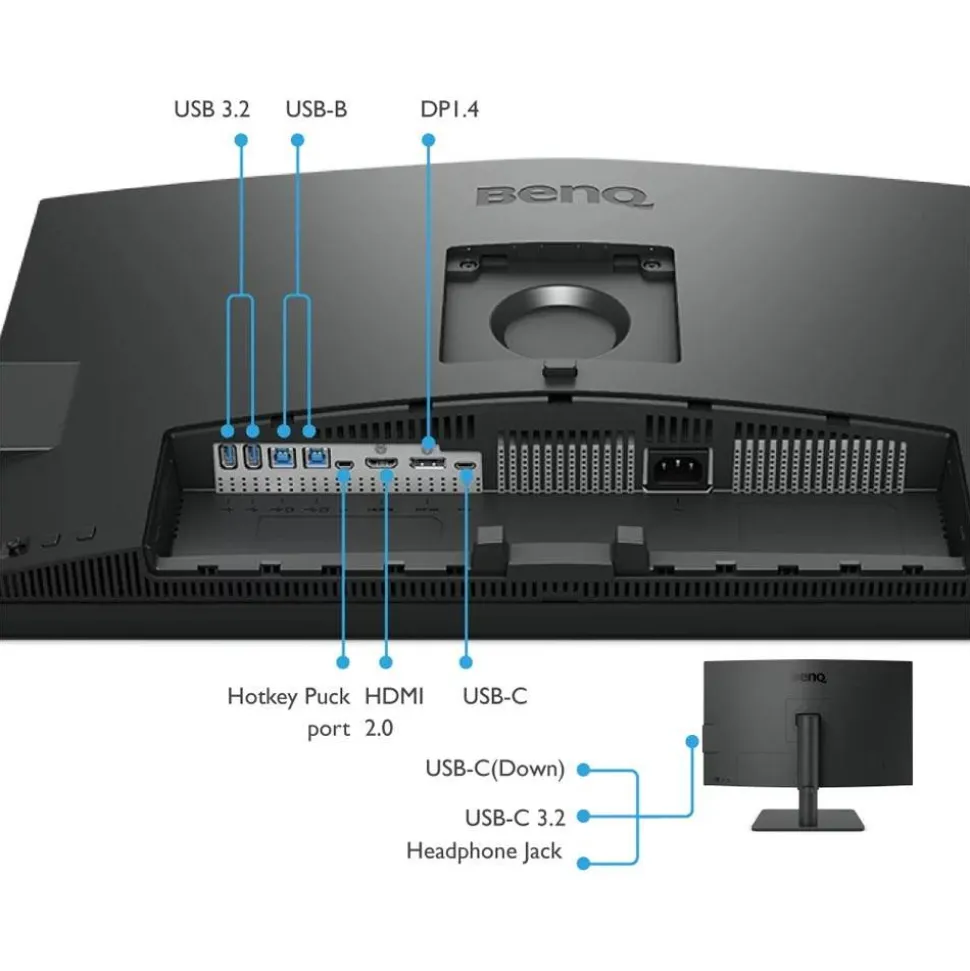 USB 3.2
USB-B
DP1.4

BenQ

Hotkey Puck port
HDMI 2.0
USB-C

BenQ

USB-C(Down)
USB-C 3.2
Headphone Jack